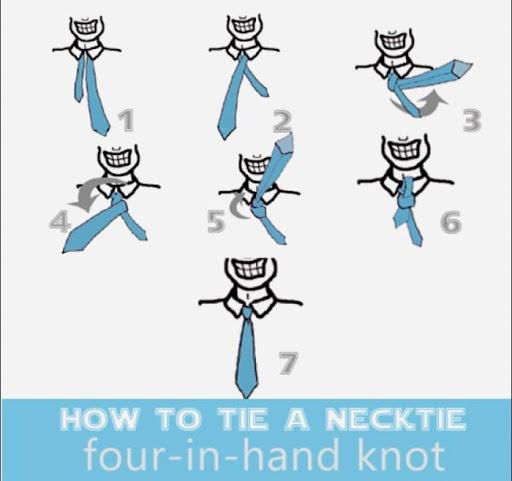 1
2
3
4
5
6
7

HOW TO TIE A NECKTIE
four-in-hand knot